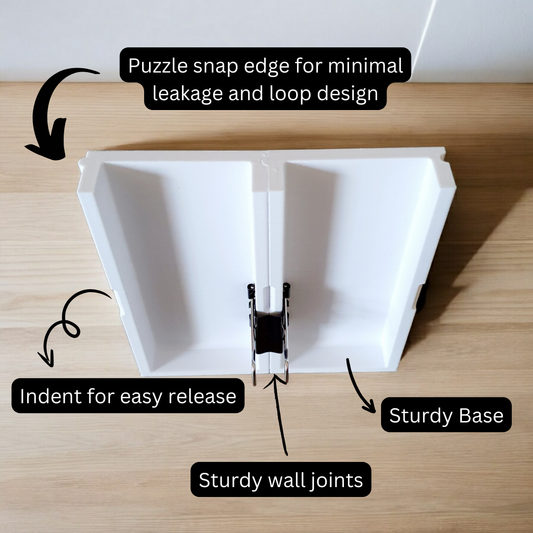 Puzzle snap edge for minimal leakage and loop design

Indent for easy release

Sturdy Base

Sturdy wall joints